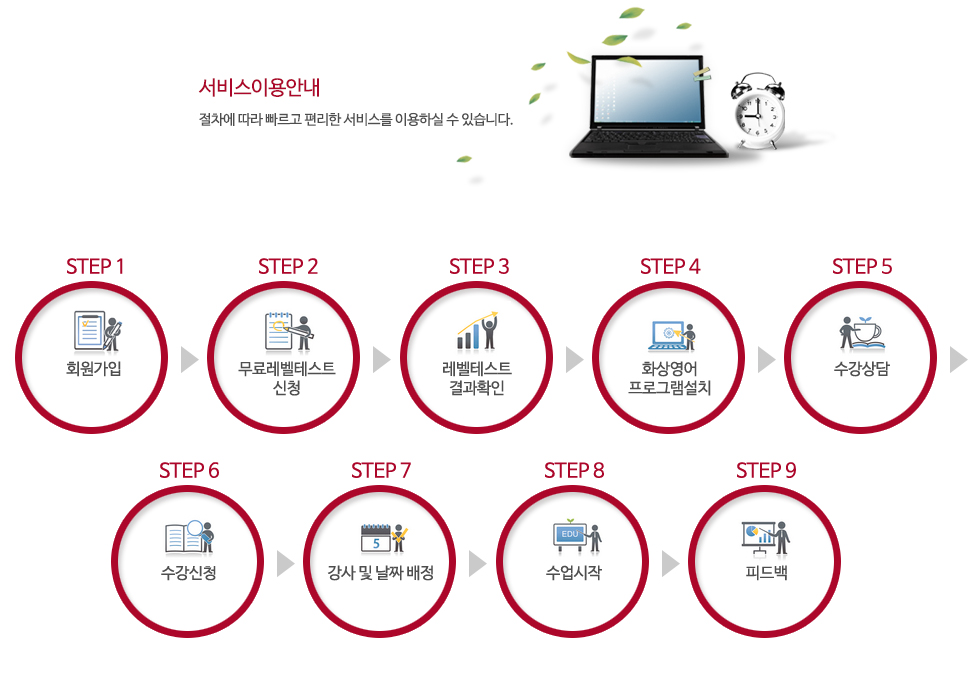 서비스이용안내

절차에 따라 빠르고 편리한 서비스를 이용하실 수 있습니다.

STEP 1

회원가입

STEP 2

무료레벨테스트 신청

STEP 3

레벨테스트 결과확인

STEP 4

화상영어 프로그램설치

STEP 5

수강상담

STEP 6

수강신청

STEP 7

5

강사 및 날짜 배정

STEP 8

EDU

수업시작

STEP 9

피드백